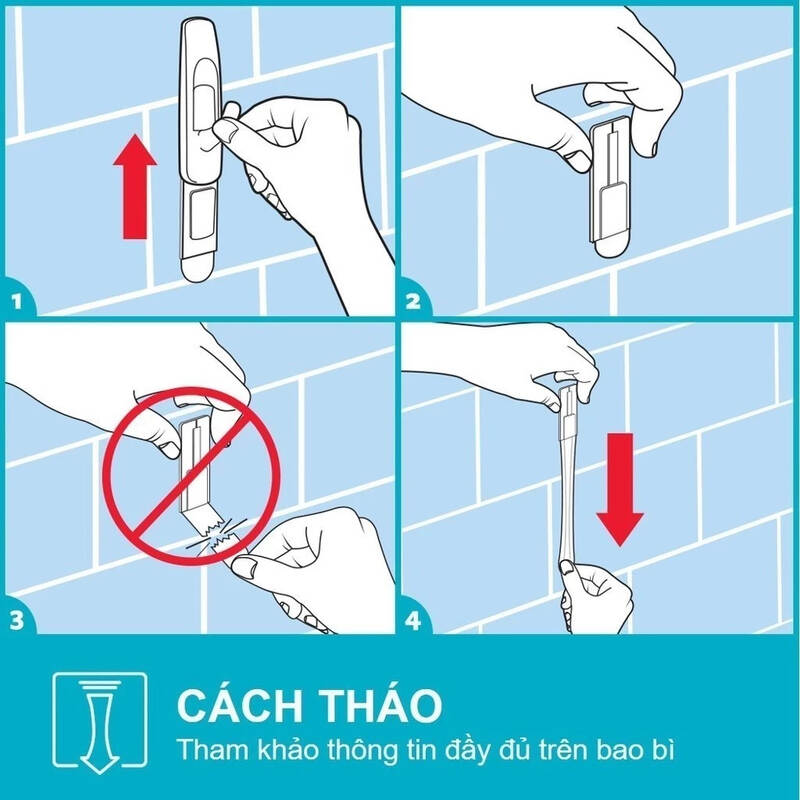 1

2

3

4

CÁCH THÁO
Tham khảo thông tin đầy đủ trên bao bì